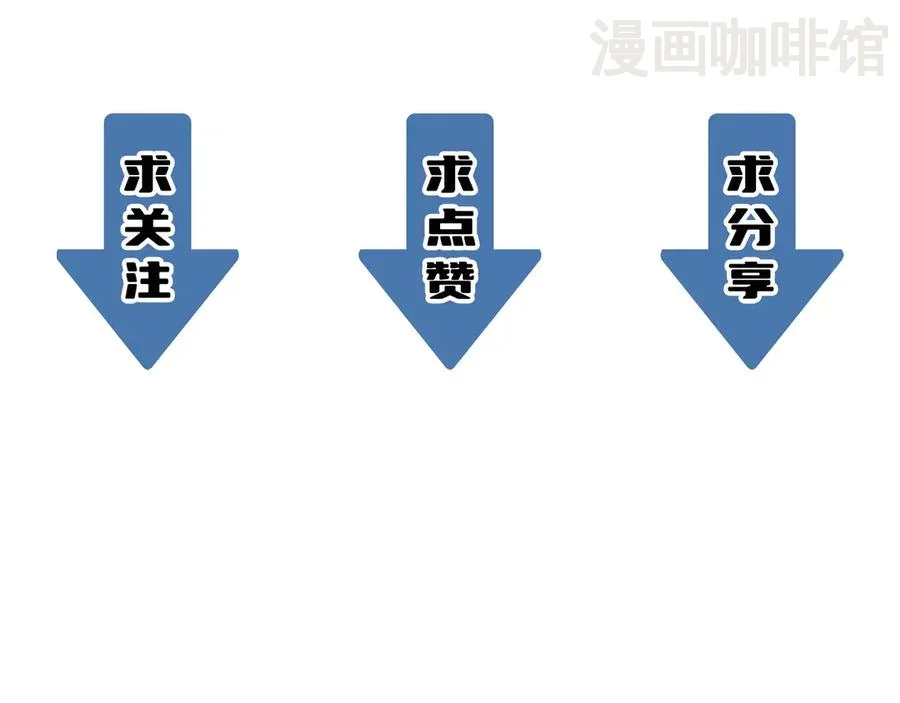 求关注

求点赞

求分享

漫画咖啡馆